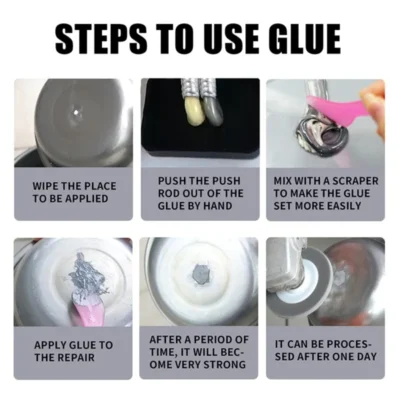 STEPS TO USE GLUE

WIPE THE PLACE TO BE APPLIED

PUSH THE PUSH ROD OUT OF THE GLUE BY HAND

MIX WITH A SCRAPER TO MAKE THE GLUE SET MORE EASILY

APPLY GLUE TO THE REPAIR

AFTER A PERIOD OF TIME, IT WILL BECOME VERY STRONG

IT CAN BE PROCESSED AFTER ONE DAY