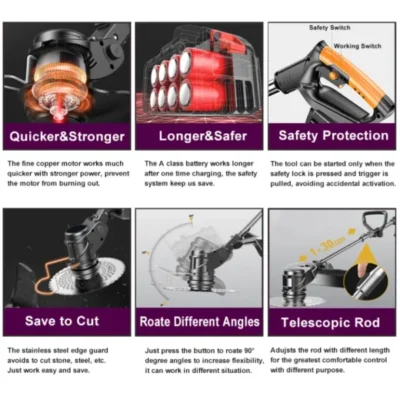 Quicker&Stronger

The fine copper motor works much quicker with stronger power, prevent the motor from burning out.

Longer&Safer

The A class battery works longer after one time charging, the safety system keep us save.

Safety Switch

Working Switch

Safety Protection

The tool can be started only when the safety lock is pressed and trigger is pulled, avoiding accidental activation.

Save to Cut

The stainless steel edge guard avoids to cut stone, steel, etc. Just work easy and save.

Roate Different Angles

Just press the button to roate 90° degree angles to increase flexibility, it can work in different situation.

1~30cm

Telescopic Rod

Adujsts the rod with different length for the greatest comfortable control with different purpose.